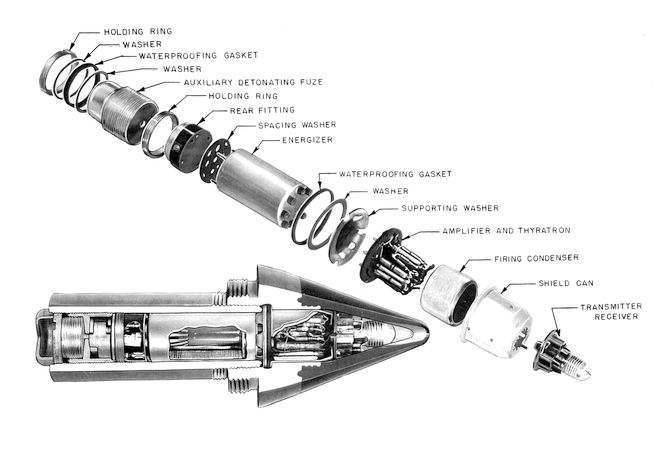 HOLDING RING
WASHER
WATERPROOFING GASKET
WASHER
AUXILIARY DETONATING FUZE
HOLDING RING
REAR FITTING
SPACING WASHER
ENERGIZER
WATERPROOFING GASKET
WASHER
SUPPORTING WASHER
AMPLIFIER AND THYRATRON
FIRING CONDENSER
SHIELD CAN
TRANSMITTER RECEIVER