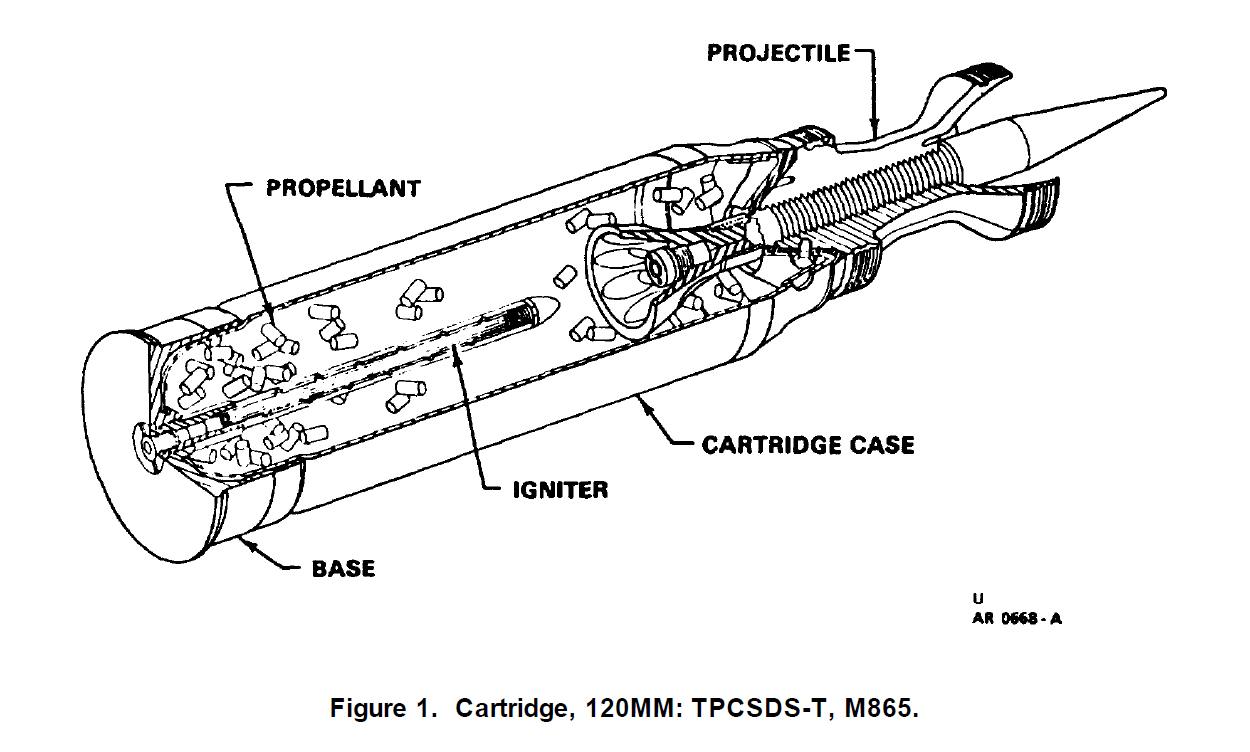 PROJECTILE

PROPELLANT

CARTRIDGE CASE

IGNITER

BASE

U
AR 0668 - A

Figure 1. Cartridge, 120MM: TPCSDS-T, M865.