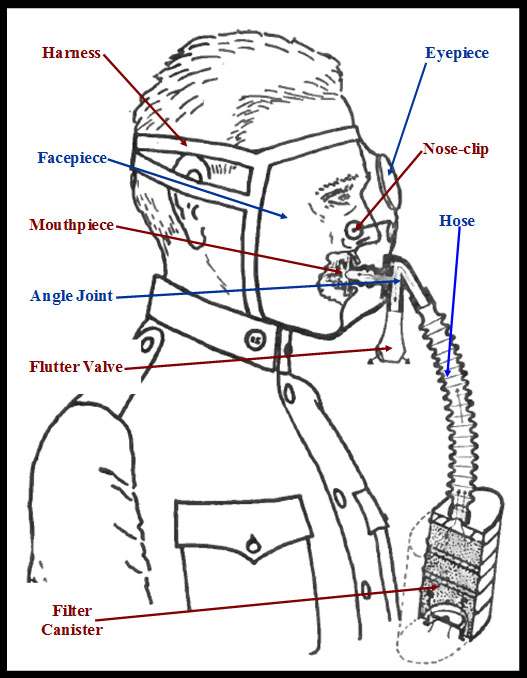 Harness
Eyepiece
Facepiece
Nose-clip
Mouthpiece
Hose
Angle Joint
Flutter Valve
Filter Canister